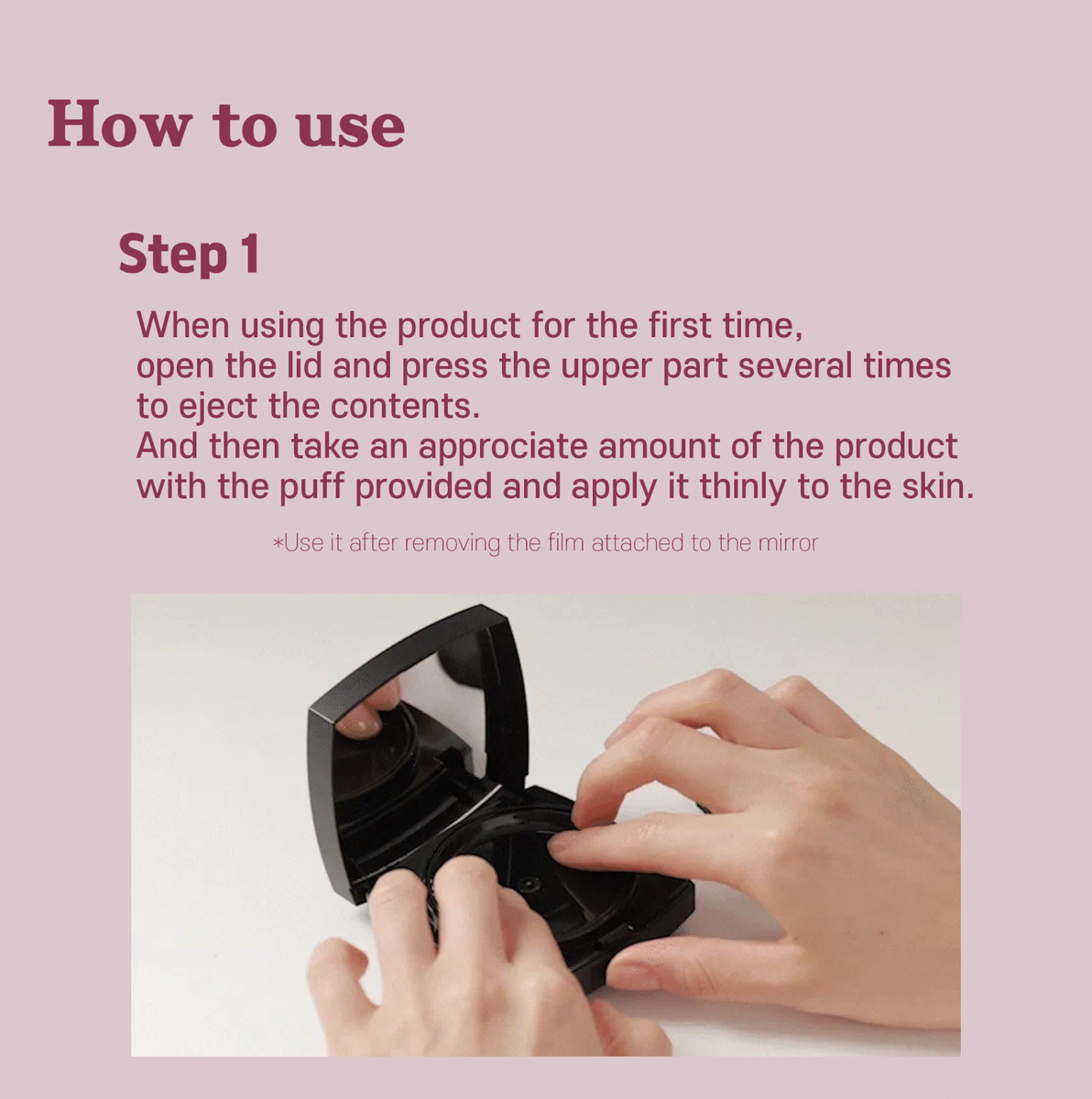 How to use

Step 1

When using the product for the first time, open the lid and press the upper part several times to eject the contents.
And then take an approciate amount of the product with the puff provided and apply it thinly to the skin.

*Use it after removing the film attached to the mirror